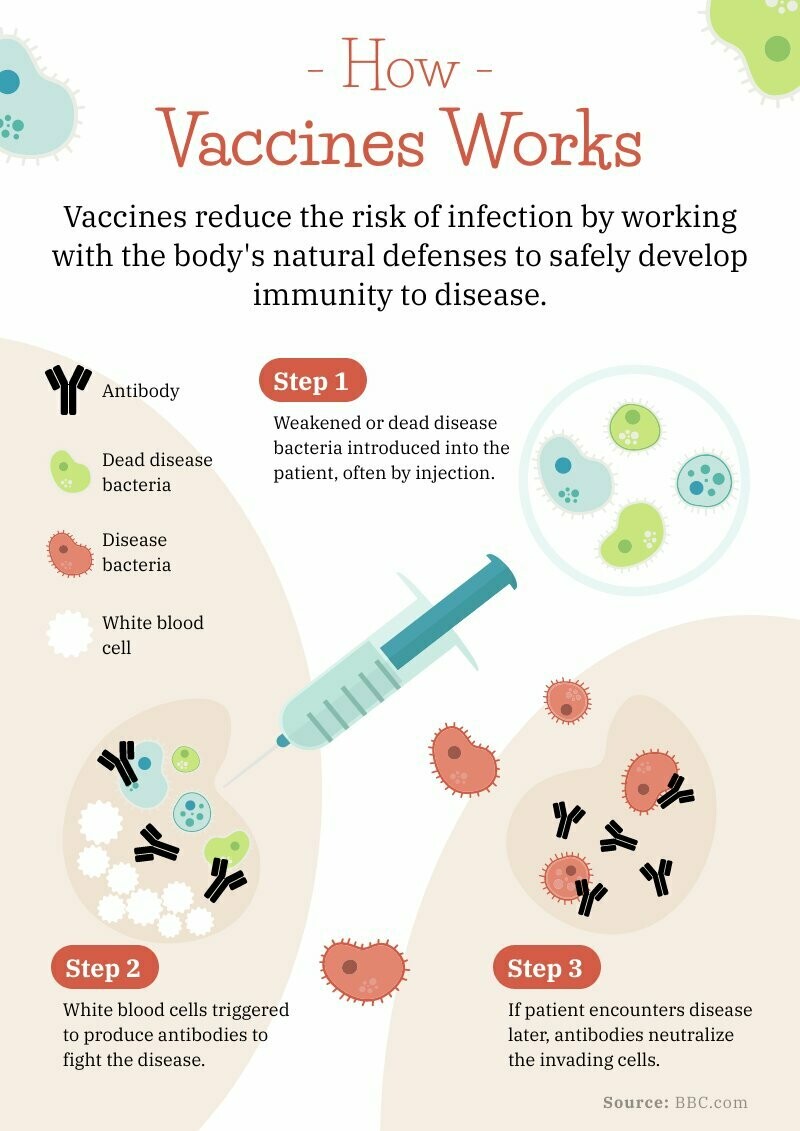 - How -
Vaccines Works

Vaccines reduce the risk of infection by working with the body's natural defenses to safely develop immunity to disease.

Antibody

Dead disease bacteria

Disease bacteria

White blood cell

Step 1

Weakened or dead disease bacteria introduced into the patient, often by injection.

Step 2

White blood cells triggered to produce antibodies to fight the disease.

Step 3

If patient encounters disease later, antibodies neutralize the invading cells.

Source: BBC.com